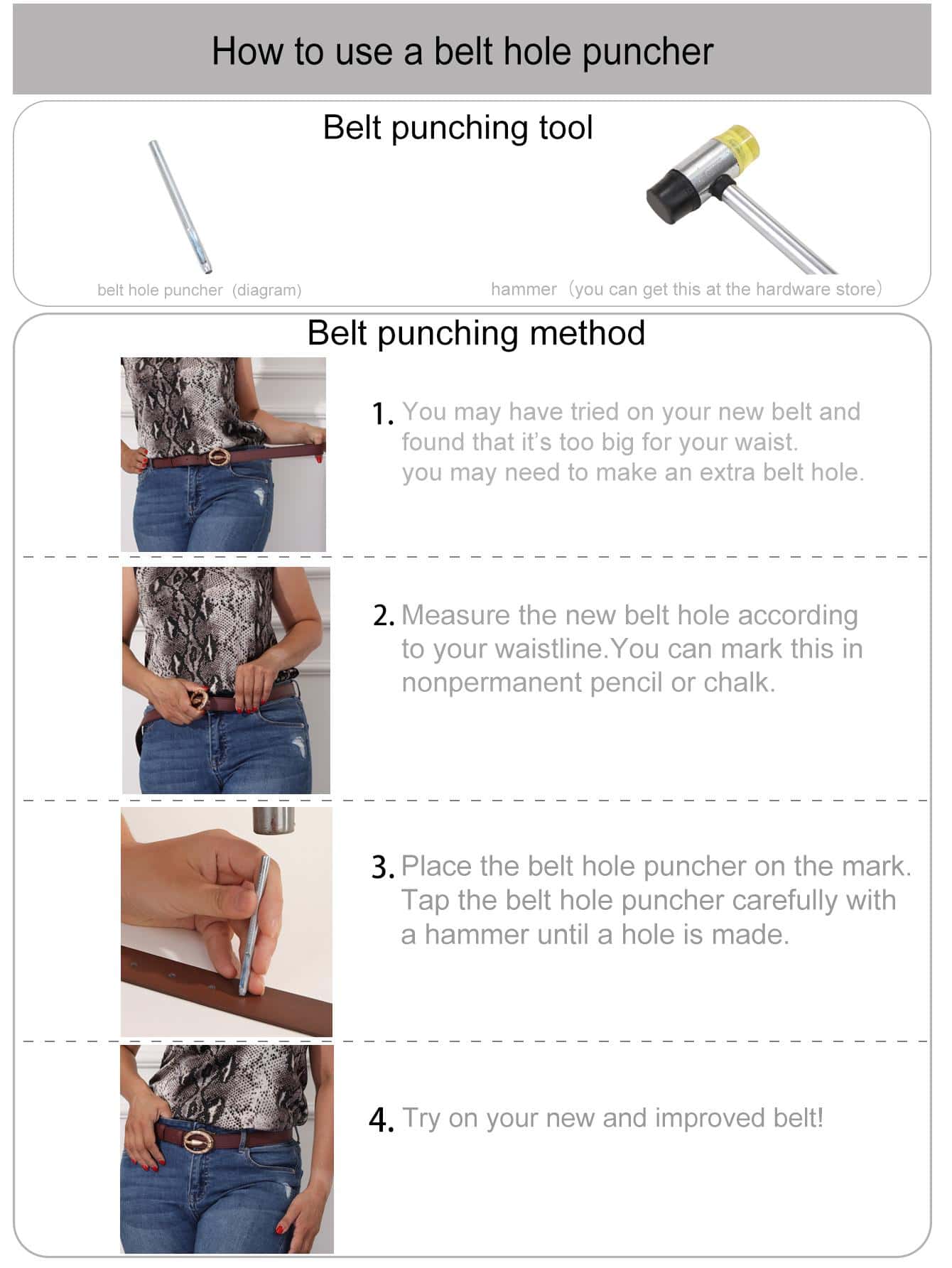 How to use a belt hole puncher

Belt punching tool

belt hole puncher (diagram)

hammer (you can get this at the hardware store)

Belt punching method

1. You may have tried on your new belt and found that it's too big for your waist. you may need to make an extra belt hole.

2. Measure the new belt hole according to your waistline.You can mark this in nonpermanent pencil or chalk.

3. Place the belt hole puncher on the mark. Tap the belt hole puncher carefully with a hammer until a hole is made.

4. Try on your new and improved belt!