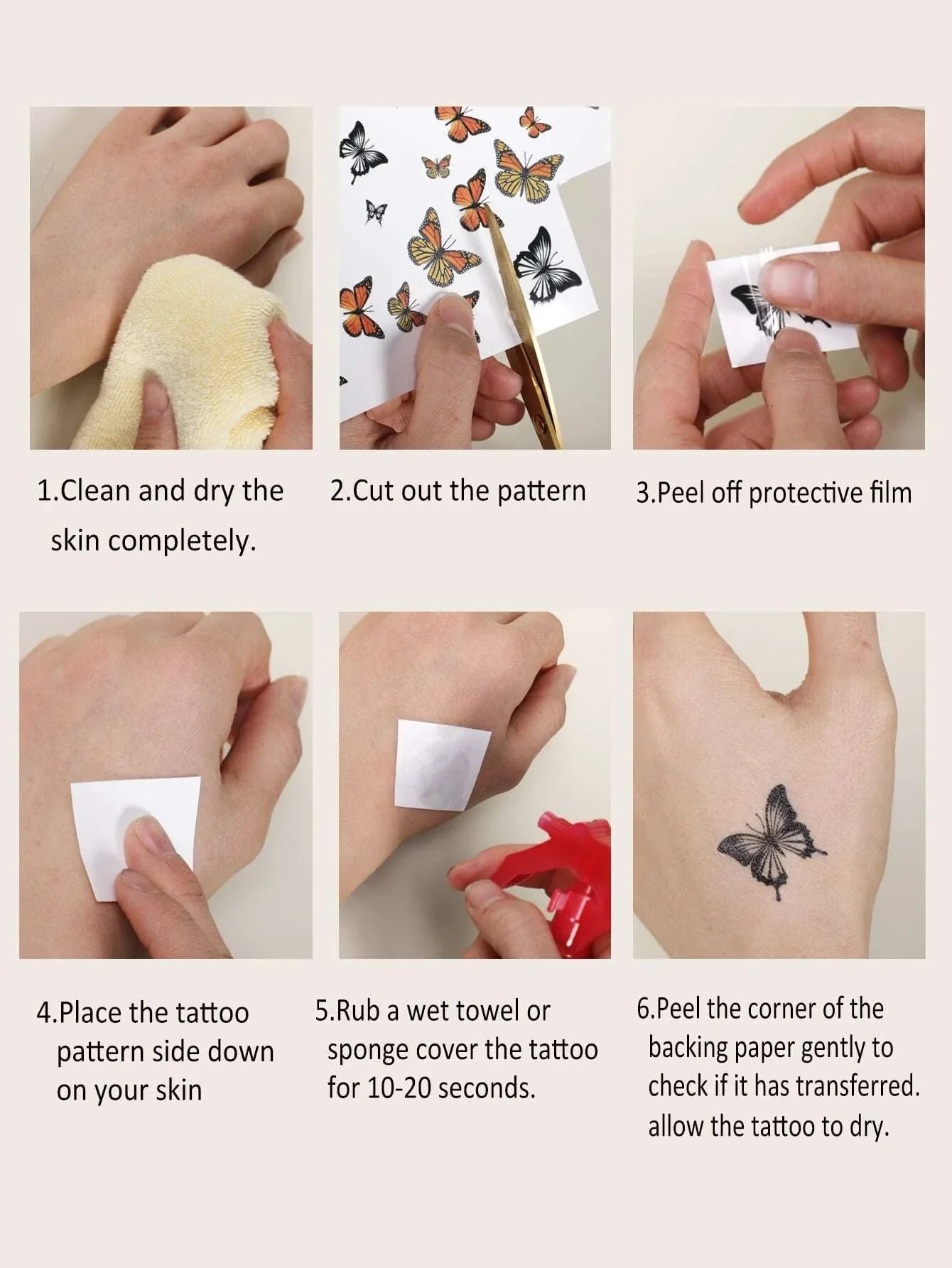 1.Clean and dry the skin completely.

2.Cut out the pattern

3.Peel off protective film

4.Place the tattoo pattern side down on your skin

5.Rub a wet towel or sponge cover the tattoo for 10-20 seconds.

6.Peel the corner of the backing paper gently to check if it has transferred. allow the tattoo to dry.